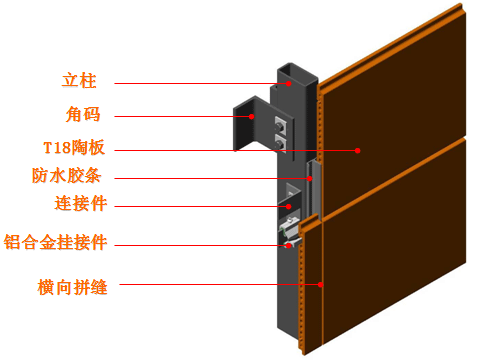 立柱

角码

T18陶板

防水胶条

连接件

铝合金挂接件

横向拼缝